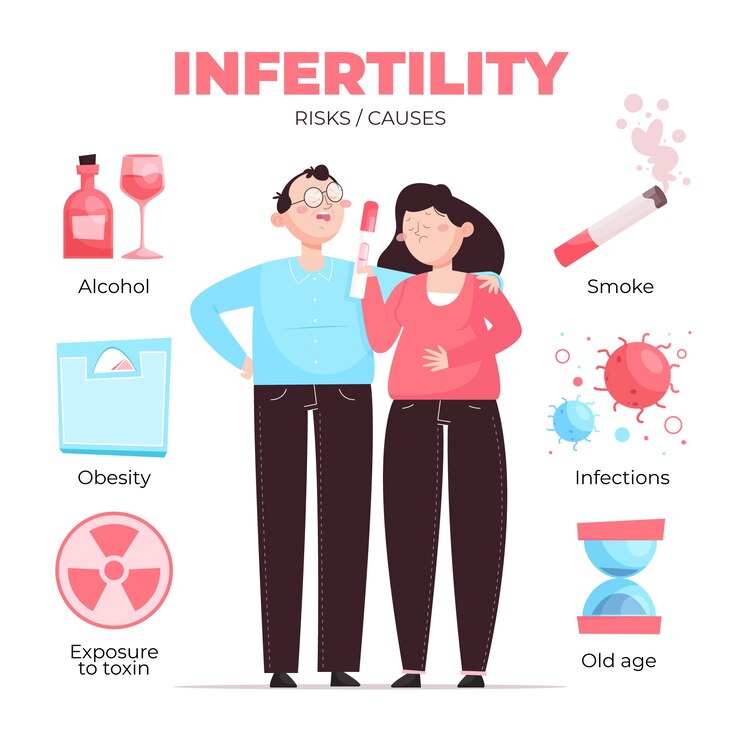 INFERTILITY
RISKS / CAUSES

Alcohol

Obesity

Exposure to toxin

Smoke

Infections

Old age